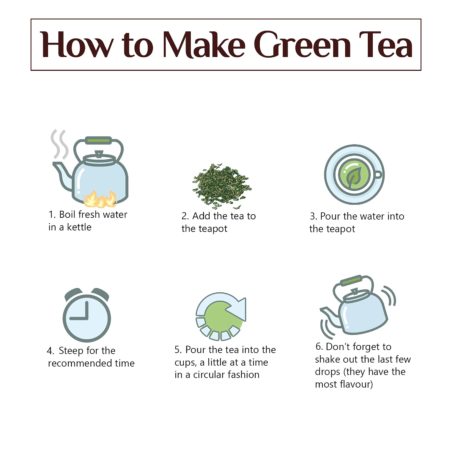 How to Make Green Tea

1. Boil fresh water in a kettle

2. Add the tea to the teapot

3. Pour the water into the teapot

4. Steep for the recommended time

5. Pour the tea into the cups, a little at a time in a circular fashion

6. Don't forget to shake out the last few drops (they have the most flavour)