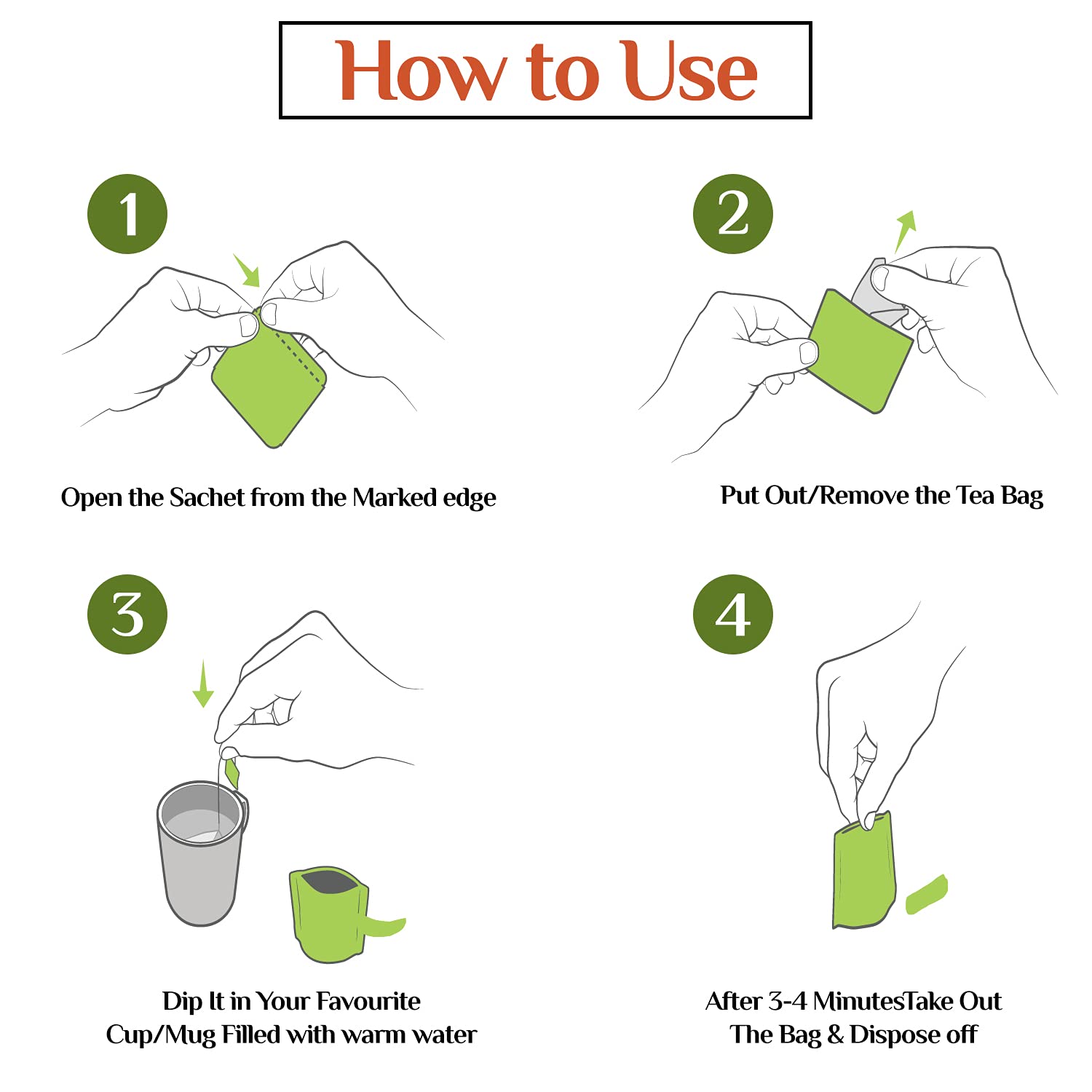 How to Use

1

Open the Sachet from the Marked edge

2

Put Out/Remove the Tea Bag

3

Dip It in Your Favourite Cup/Mug Filled with warm water

4

After 3-4 MinutesTake Out The Bag & Dispose off