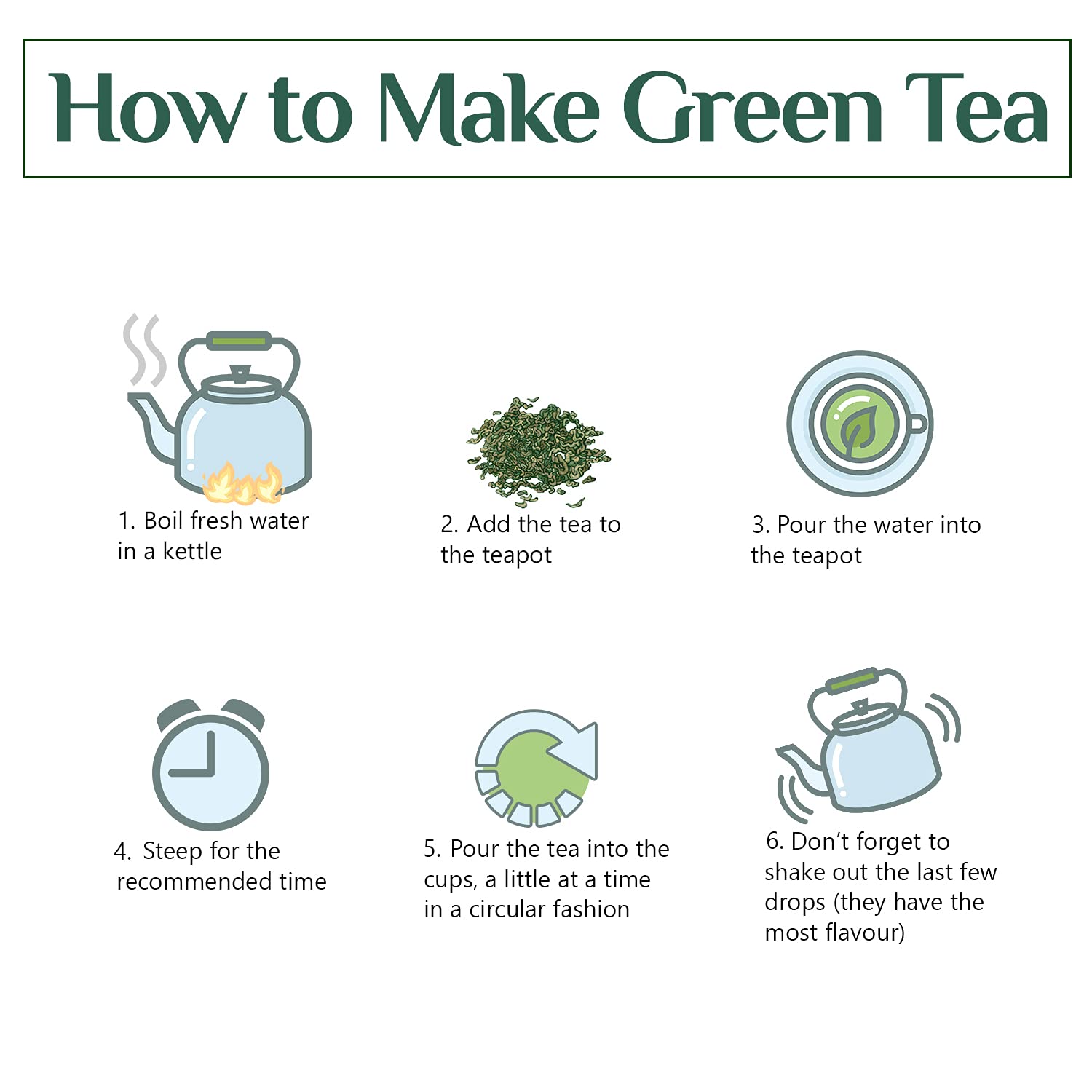 How to Make Green Tea

1. Boil fresh water in a kettle

2. Add the tea to the teapot

3. Pour the water into the teapot

4. Steep for the recommended time

5. Pour the tea into the cups, a little at a time in a circular fashion

6. Don't forget to shake out the last few drops (they have the most flavour)